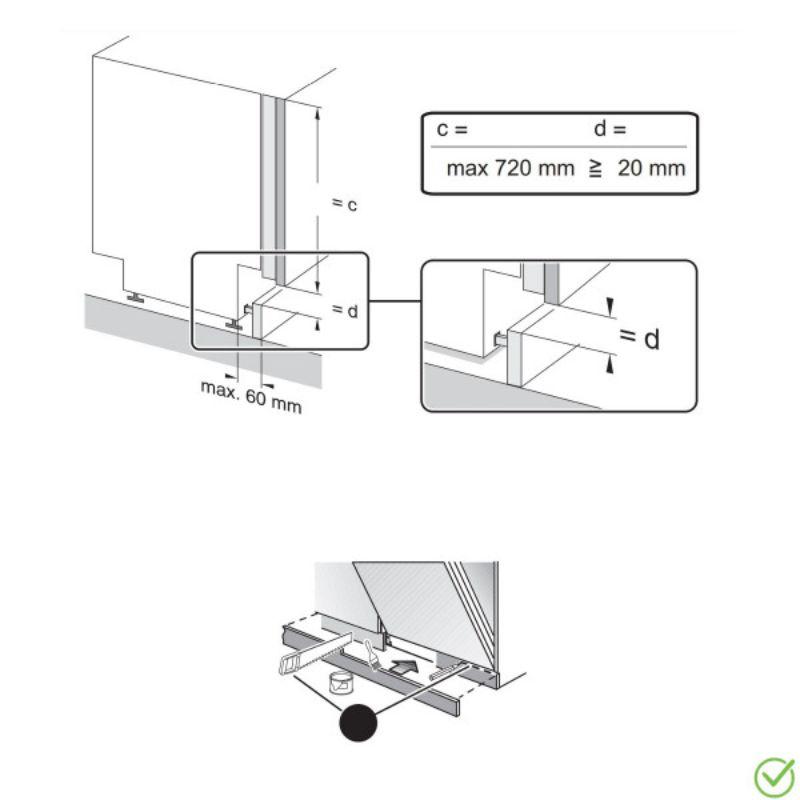 = c

= d

max. 60 mm

| c = | d = |
|---|---|
| max 720 mm | ≧ 20 mm |

= d